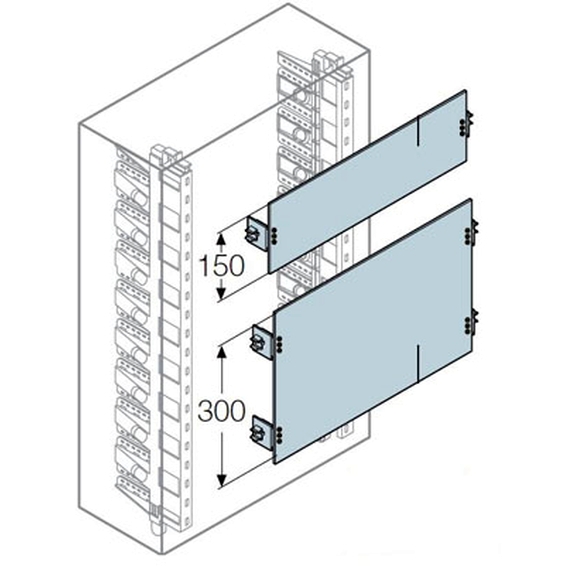 150

300