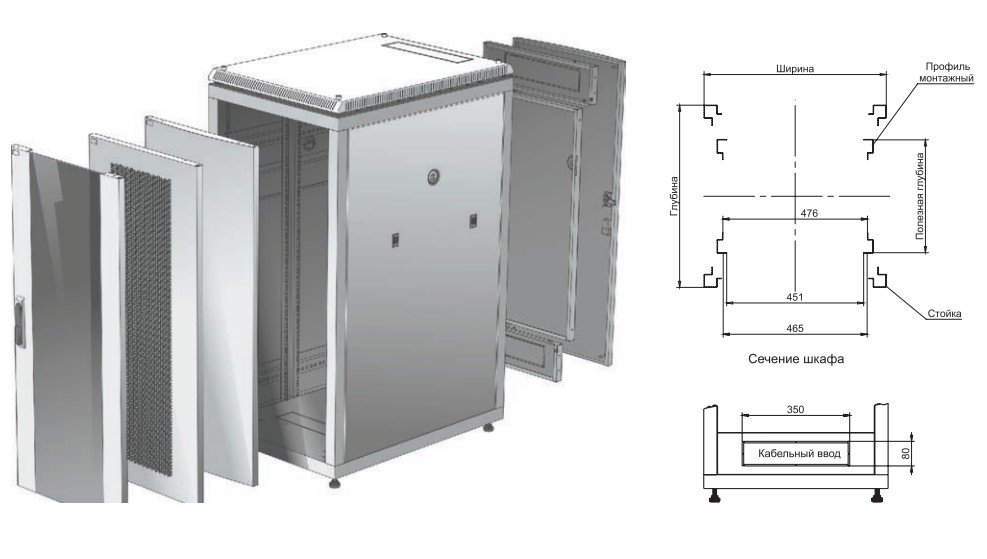 Ширина

Профиль монтажный

Глубина

Полезная глубина

476

451

465

Стойка

Сечение шкафа

350

Кабельный ввод

80