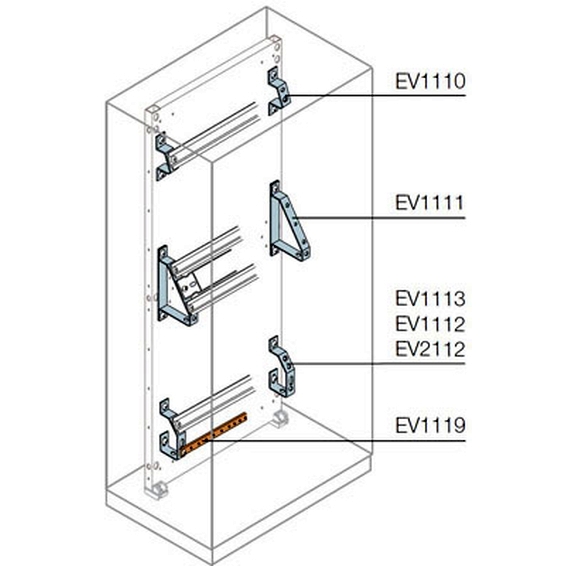 EV1110

EV1111

EV1113
EV1112
EV2112

EV1119