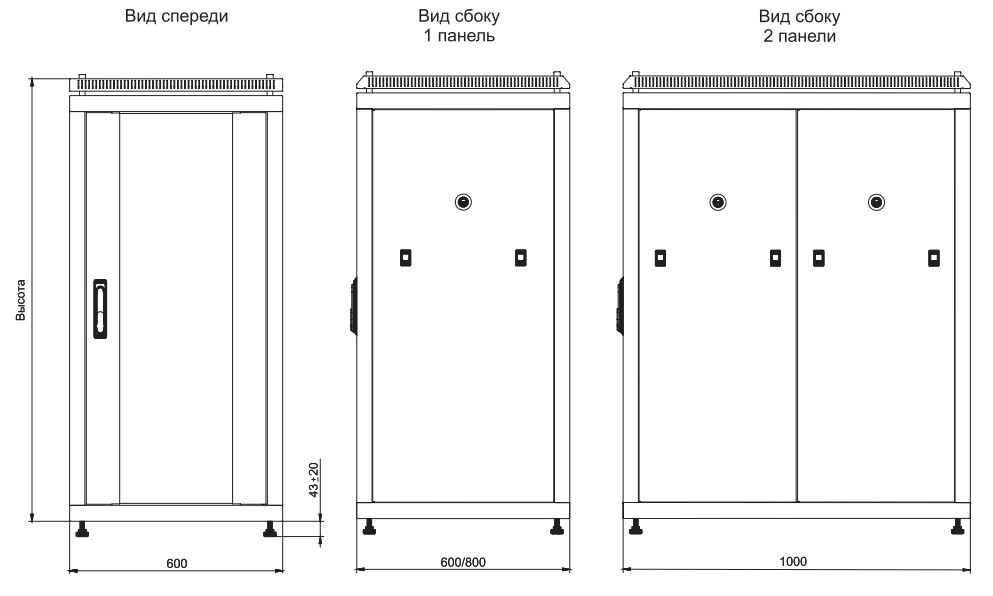 Вид спереди

Вид сбоку
1 панель

Вид сбоку
2 панели

Высота

43±20

600

600/800

1000