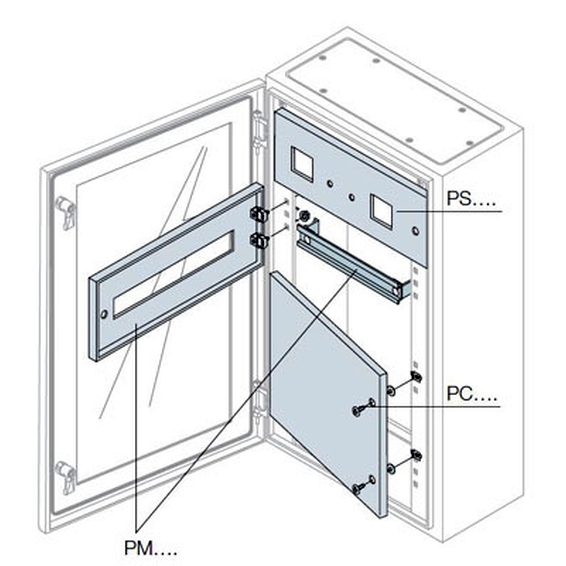 PS....

PC....

PM....