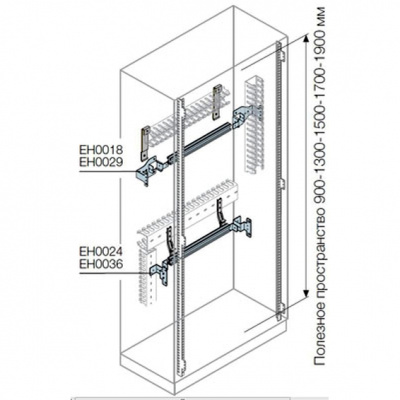 EH0018
EH0029

EH0024
EH0036

Полезное пространство 900-1300-1500-1700-1900 мм